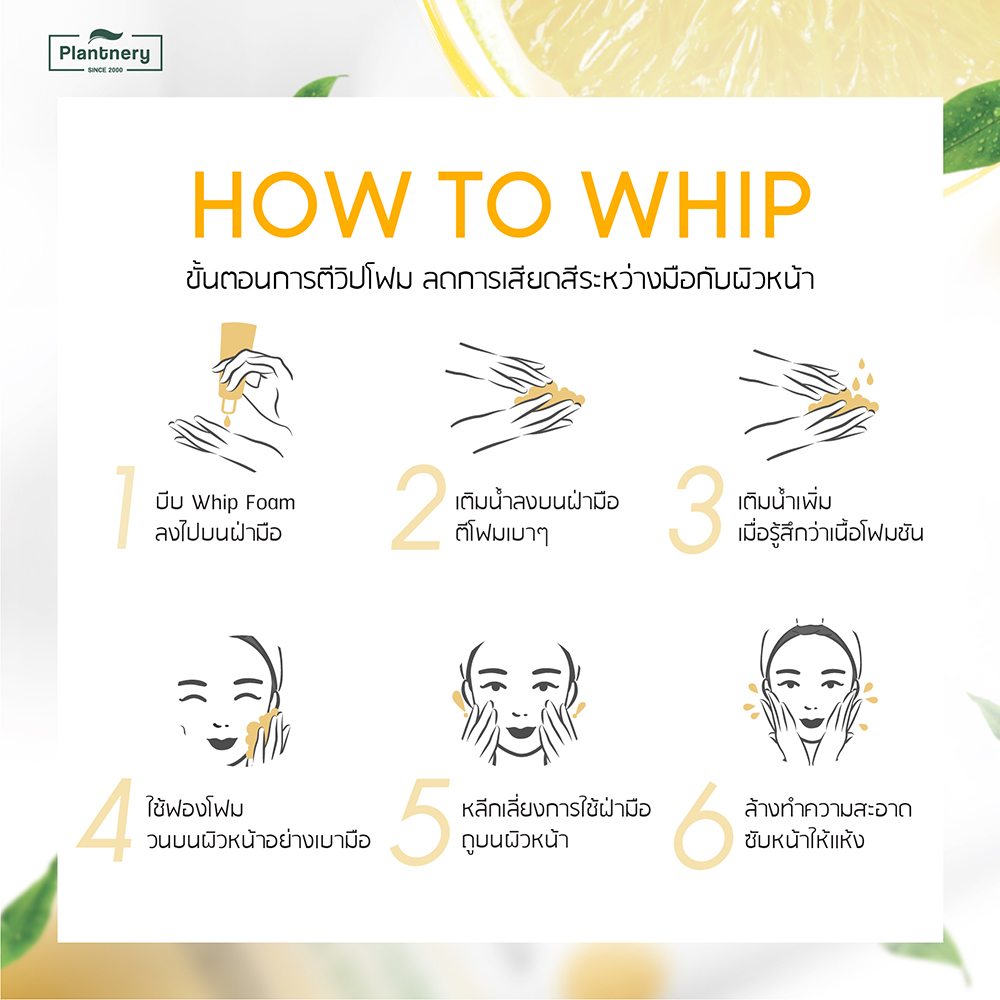 Plantnery
SINCE 2000

HOW TO WHIP

ขั้นตอนการตีวิปโฟม ลดการเสียดสีระหว่างมือกับผิวหน้า

1 บีบ Whip Foam ลงไปบนฝ่ามือ

2 เติมน้ำลงบนฝ่ามือ ตีโฟมเบาๆ

3 เติมน้ำเพิ่ม เมื่อรู้สึกว่าเนื้อโฟมข้น

4 ใช้ฟองโฟม วนบนผิวหน้าอย่างเบามือ

5 หลีกเลี่ยงการใช้ฝ่ามือ ถูบนผิวหน้า

6 ล้างทำความสะอาด ซับหน้าให้แห้ง